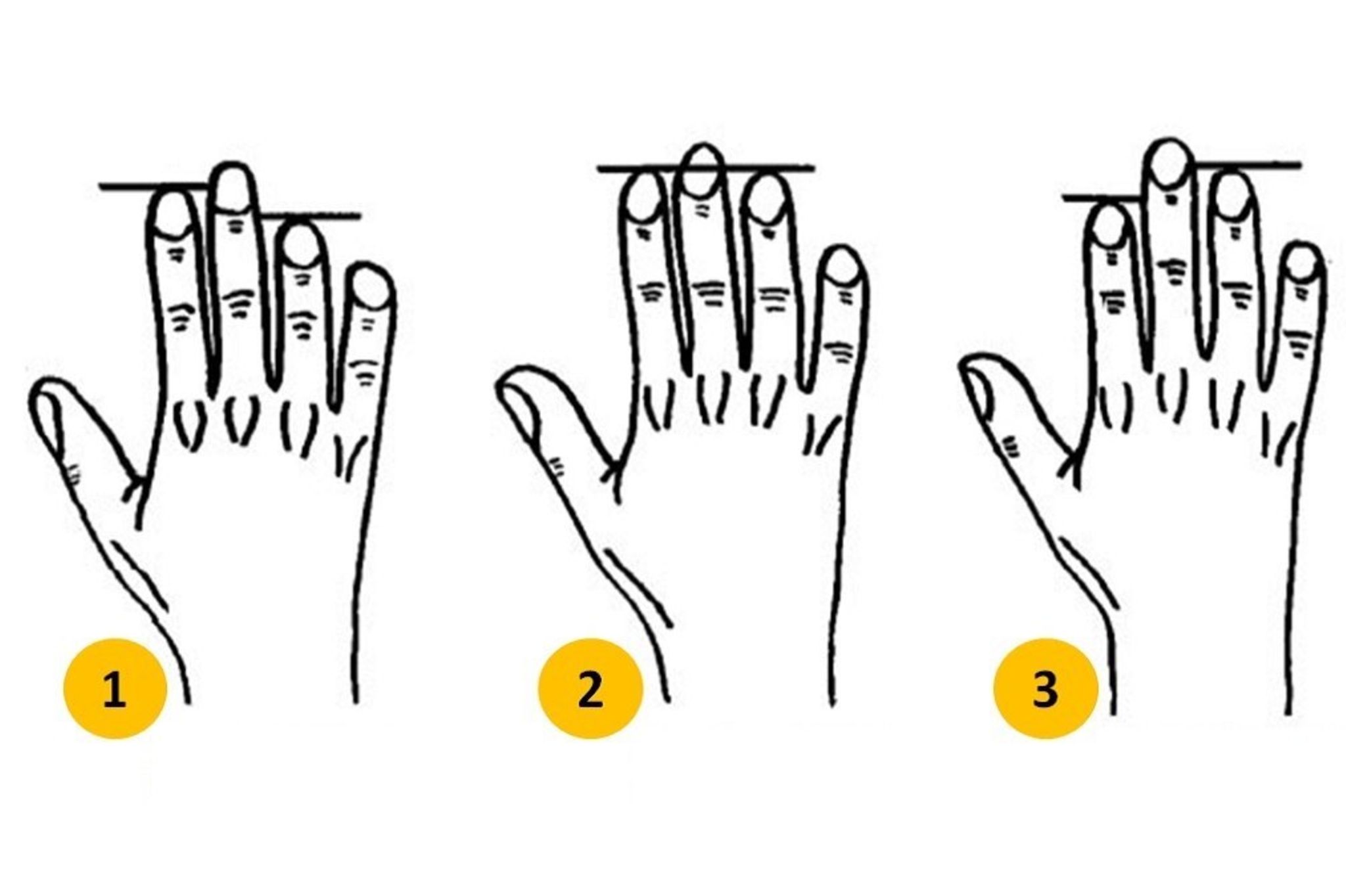 1

2

3