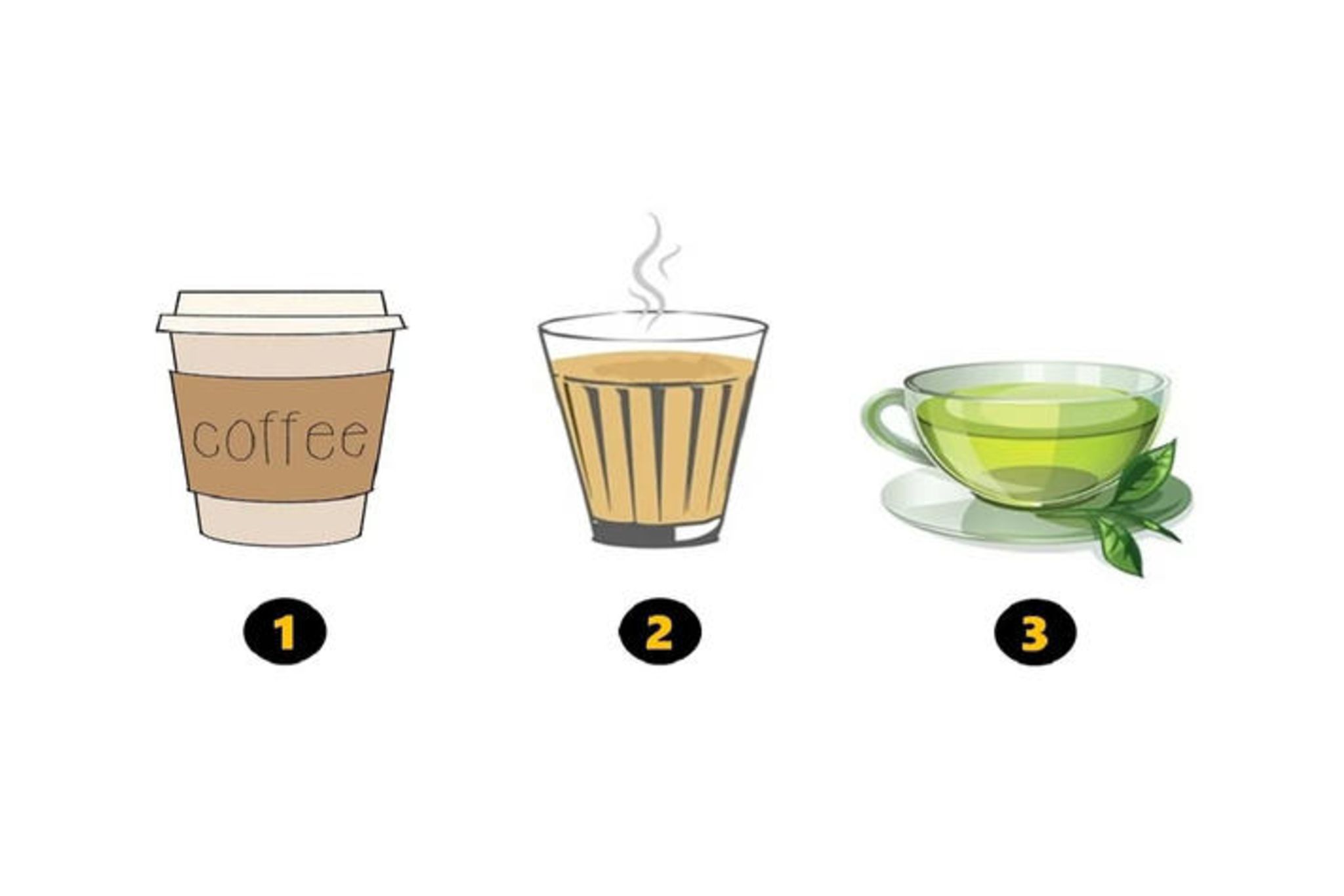 coffee

1

2

3